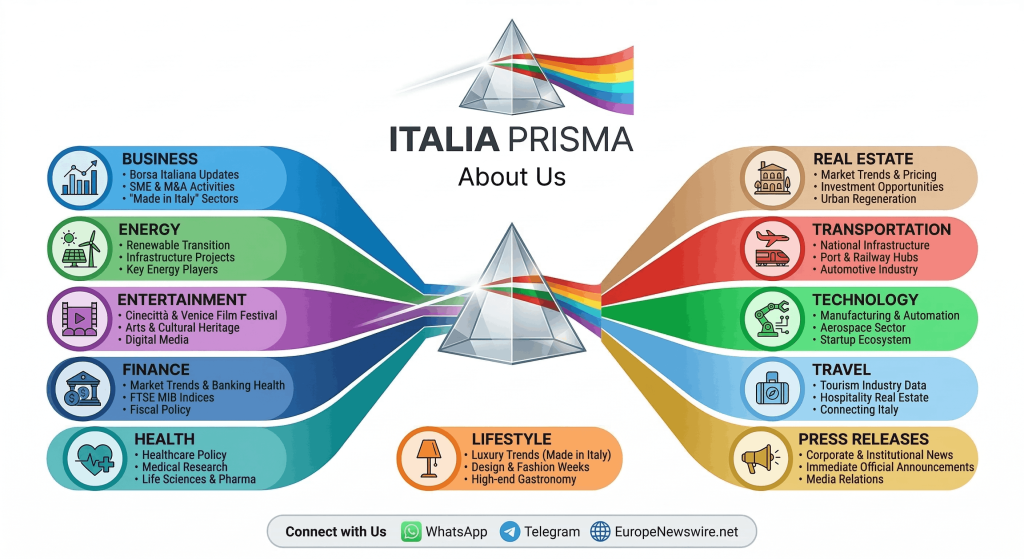 ITALIA PRISMA
About Us

BUSINESS
• Borsa Italiana Updates
• SME & M&A Activities
• "Made in Italy" Sectors

ENERGY
• Renewable Transition
• Infrastructure Projects
• Key Energy Players

ENTERTAINMENT
• Cinecittà & Venice Film Festival
• Arts & Cultural Heritage
• Digital Media

FINANCE
• Market Trends & Banking Health
• FTSE MIB Indices
• Fiscal Policy

HEALTH
• Healthcare Policy
• Medical Research
• Life Sciences & Pharma

LIFESTYLE
• Luxury Trends (Made in Italy)
• Design & Fashion Weeks
• High-end Gastronomy

REAL ESTATE
• Market Trends & Pricing
• Investment Opportunities
• Urban Regeneration

TRANSPORTATION
• National Infrastructure
• Port & Railway Hubs
• Automotive Industry

TECHNOLOGY
• Manufacturing & Automation
• Aerospace Sector
• Startup Ecosystem

TRAVEL
• Tourism Industry Data
• Hospitality Real Estate
• Connecting Italy

PRESS RELEASES
• Corporate & Institutional News
• Immediate Official Announcements
• Media Relations

Connect with Us WhatsApp Telegram EuropeNewswire.net